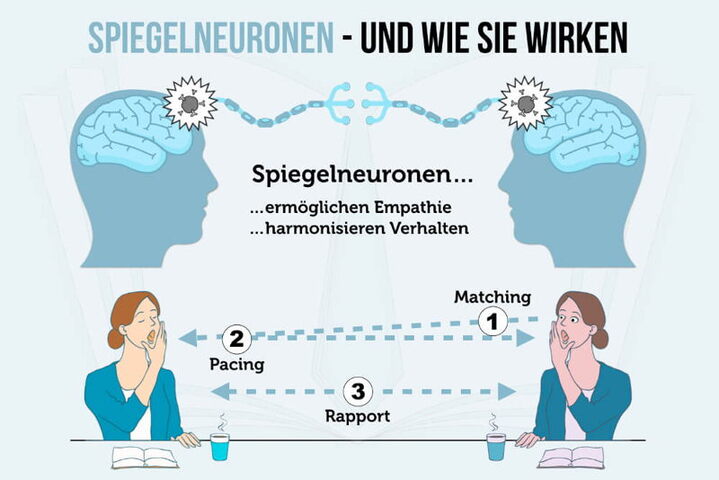 SPIEGELNEURONEN - UND WIE SIE WIRKEN

Spiegelneuronen...
...ermöglichen Empathie
...harmonisieren Verhalten

Matching
1
2
Pacing
3
Rapport